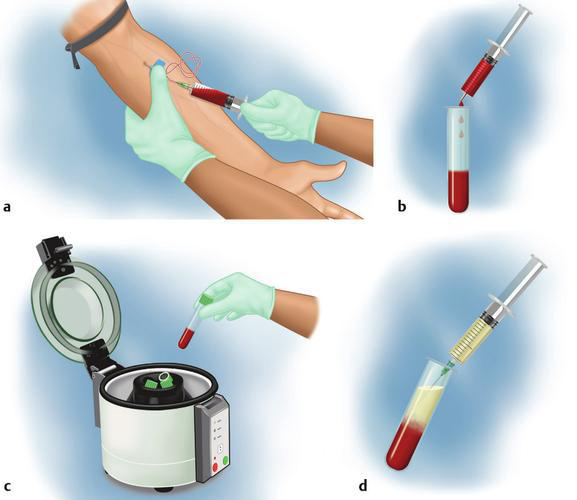 a

b

c

d